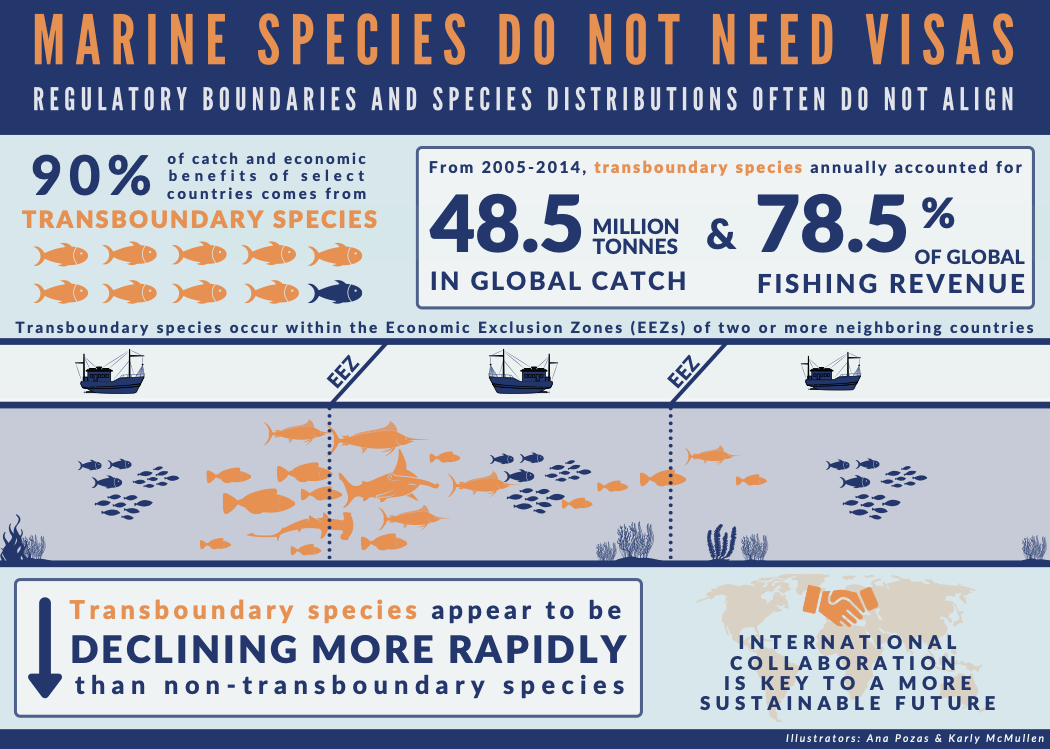 MARINE SPECIES DO NOT NEED VISAS

REGULATORY BOUNDARIES AND SPECIES DISTRIBUTIONS OFTEN DO NOT ALIGN

90% of catch and economic benefits of select countries comes from TRANSBOUNDARY SPECIES

From 2005-2014, transboundary species annually accounted for

48.5 MILLION TONNES IN GLOBAL CATCH & 78.5 % OF GLOBAL FISHING REVENUE

Transboundary species occur within the Economic Exclusion Zones (EEZs) of two or more neighboring countries

EEZ

EEZ

Transboundary species appear to be DECLINING MORE RAPIDLY than non-transboundary species

INTERNATIONAL COLLABORATION IS KEY TO A MORE SUSTAINABLE FUTURE

Illustrators: Ana Pozas & Karly McMullen